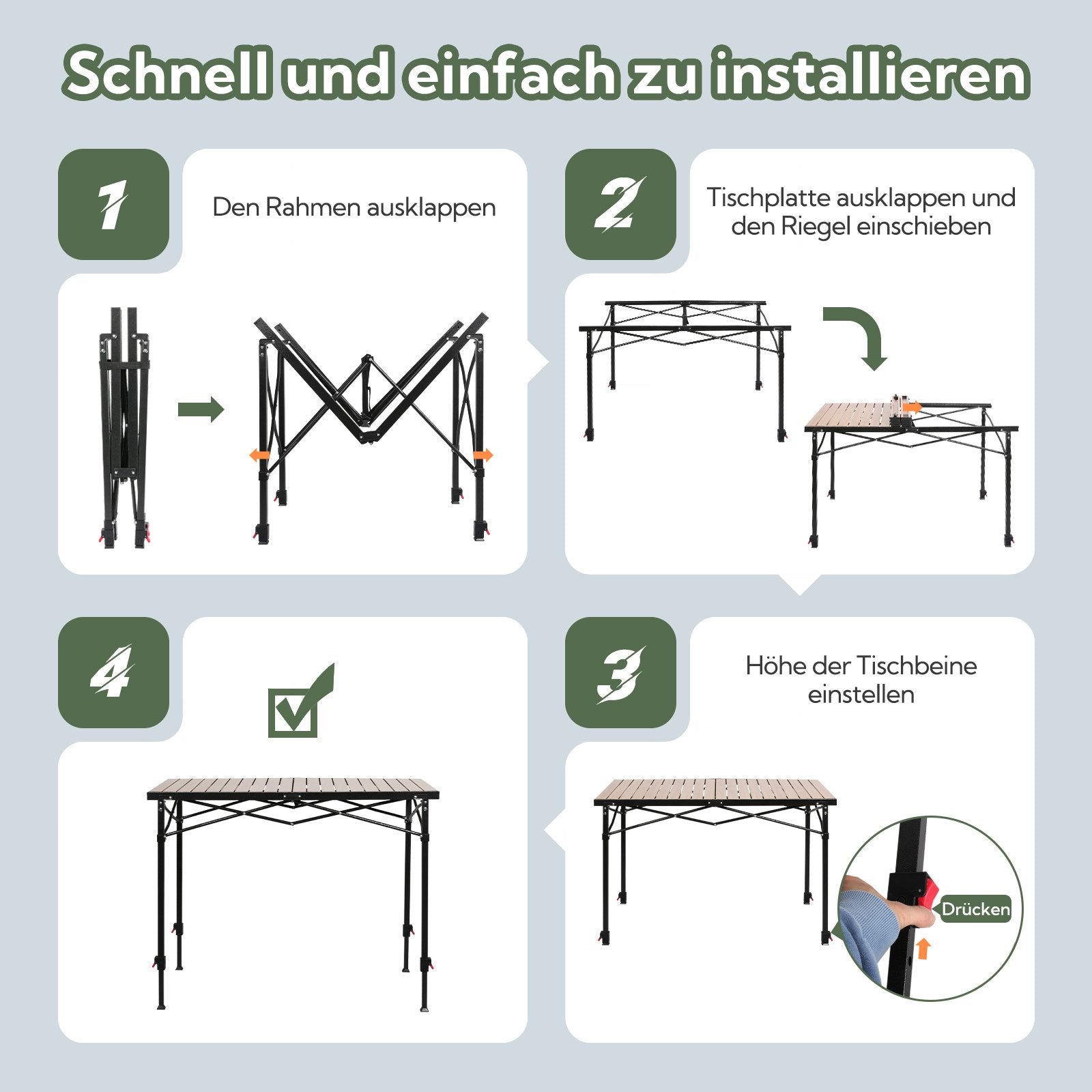 Schnell und einfach zu installieren

1

Den Rahmen ausklappen

2

Tischplatte ausklappen und den Riegel einschieben

4

3

Höhe der Tischbeine einstellen

Drücken